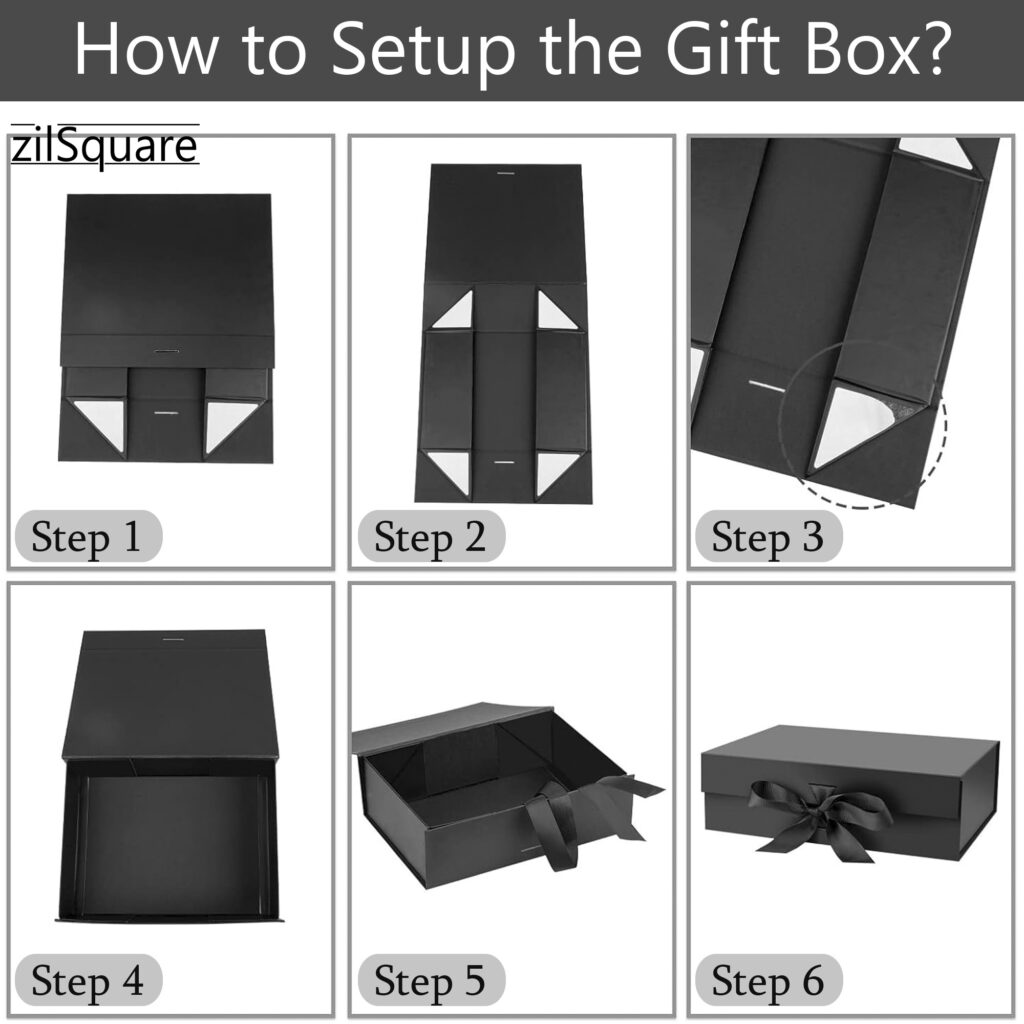 How to Setup the Gift Box?

zilSquare

Step 1

Step 2

Step 3

Step 4

Step 5

Step 6